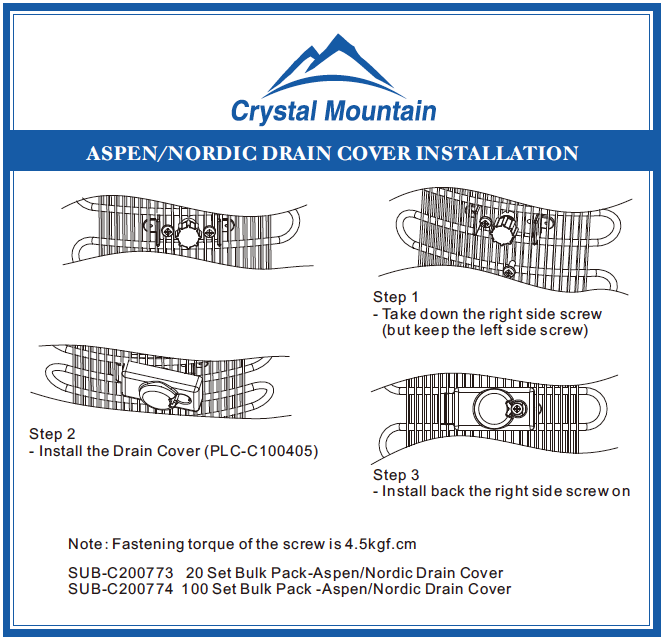 Crystal Mountain

ASPEN/NORDIC DRAIN COVER INSTALLATION

Step 1
- Take down the right side screw
(but keep the left side screw)

Step 2
- Install the Drain Cover (PLC-C100405)

Step 3
- Install back the right side screw on

Note: Fastening torque of the screw is 4.5kgf.cm

SUB-C200773 20 Set Bulk Pack-Aspen/Nordic Drain Cover
SUB-C200774 100 Set Bulk Pack -Aspen/Nordic Drain Cover